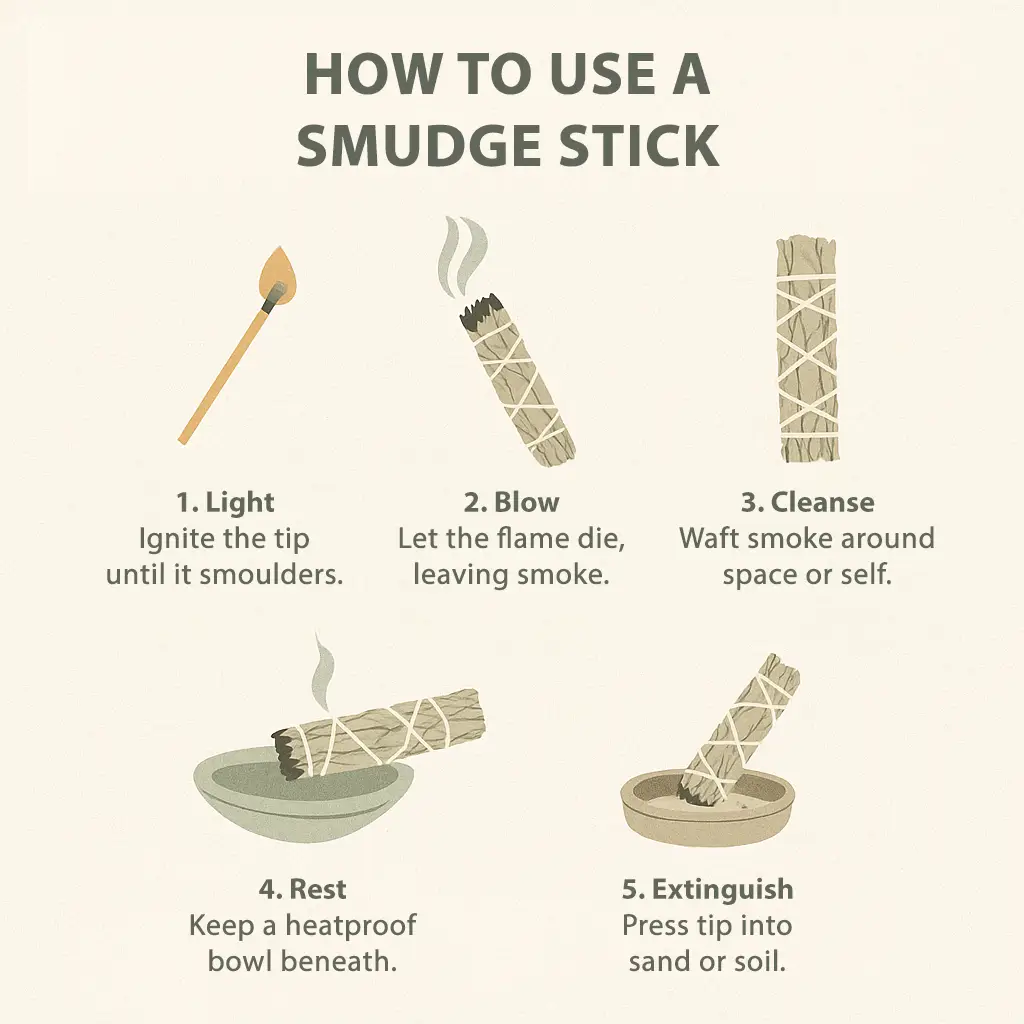 HOW TO USE A SMUDGE STICK

1. Light
Ignite the tip until it smoulders.

2. Blow
Let the flame die, leaving smoke.

3. Cleanse
Waft smoke around space or self.

4. Rest
Keep a heatproof bowl beneath.

5. Extinguish
Press tip into sand or soil.